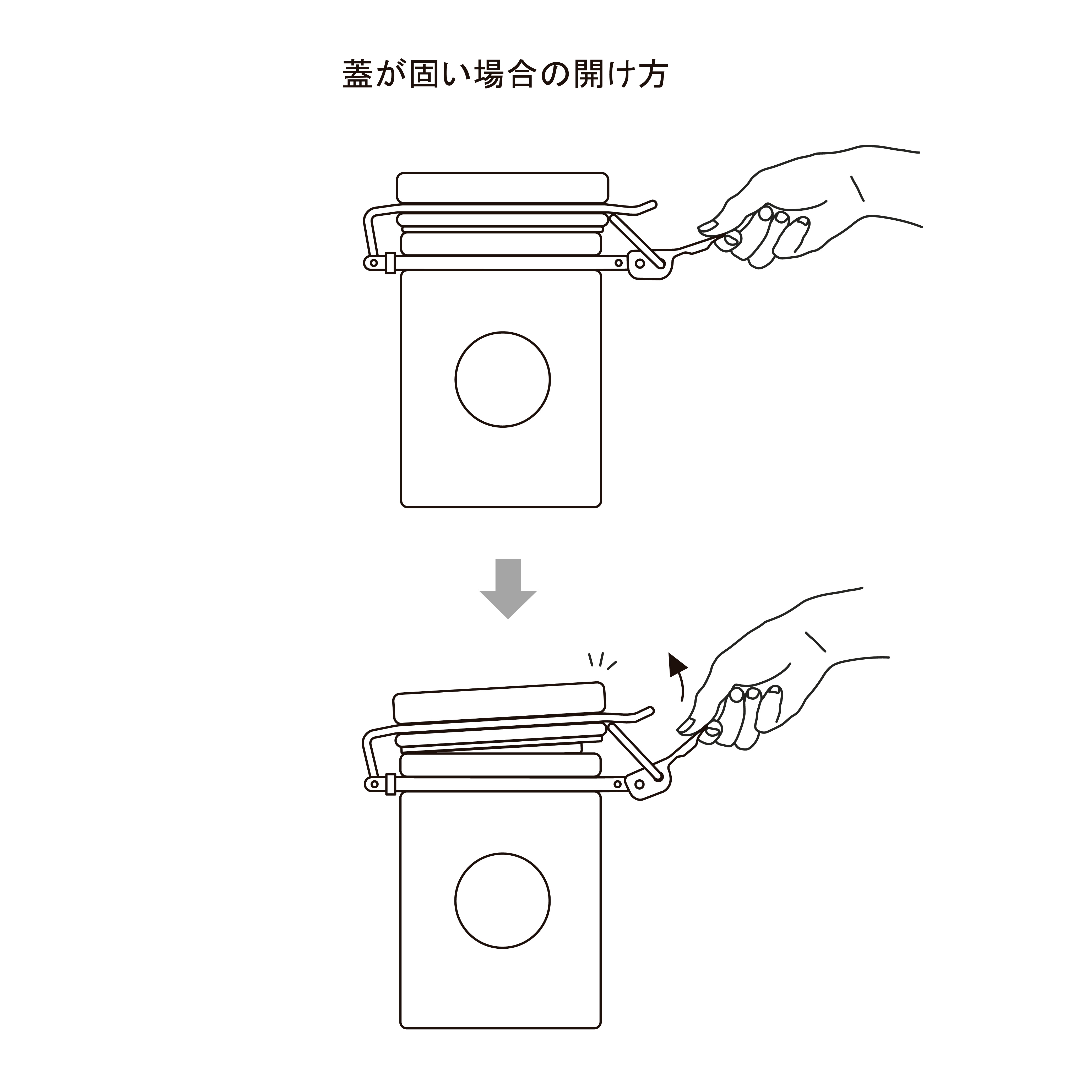 蓋が固い場合の開け方